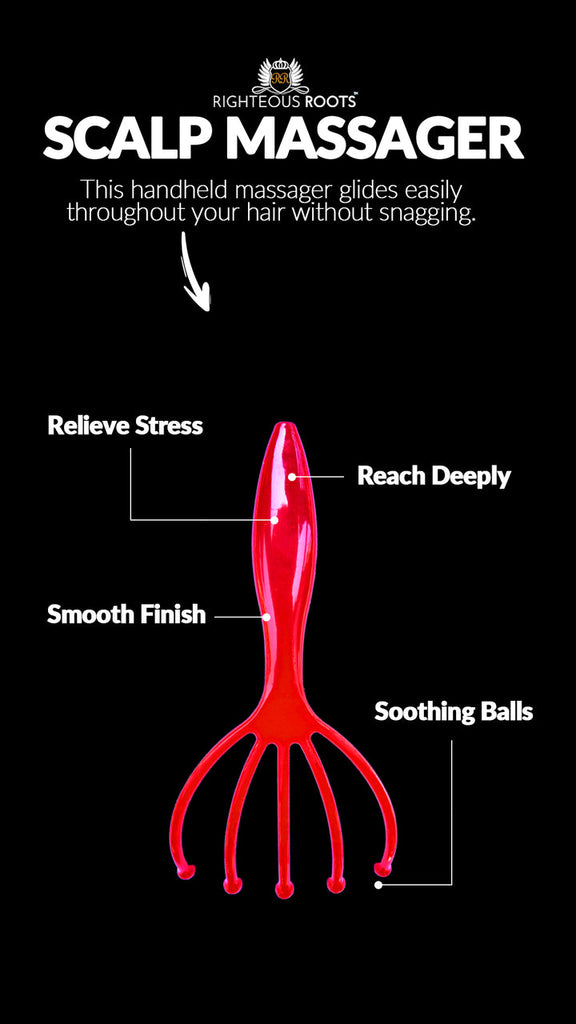 RR
RIGHTEOUS ROOTS
SCALP MASSAGER

This handheld massager glides easily throughout your hair without snagging.

Relieve Stress

Reach Deeply

Smooth Finish

Soothing Balls